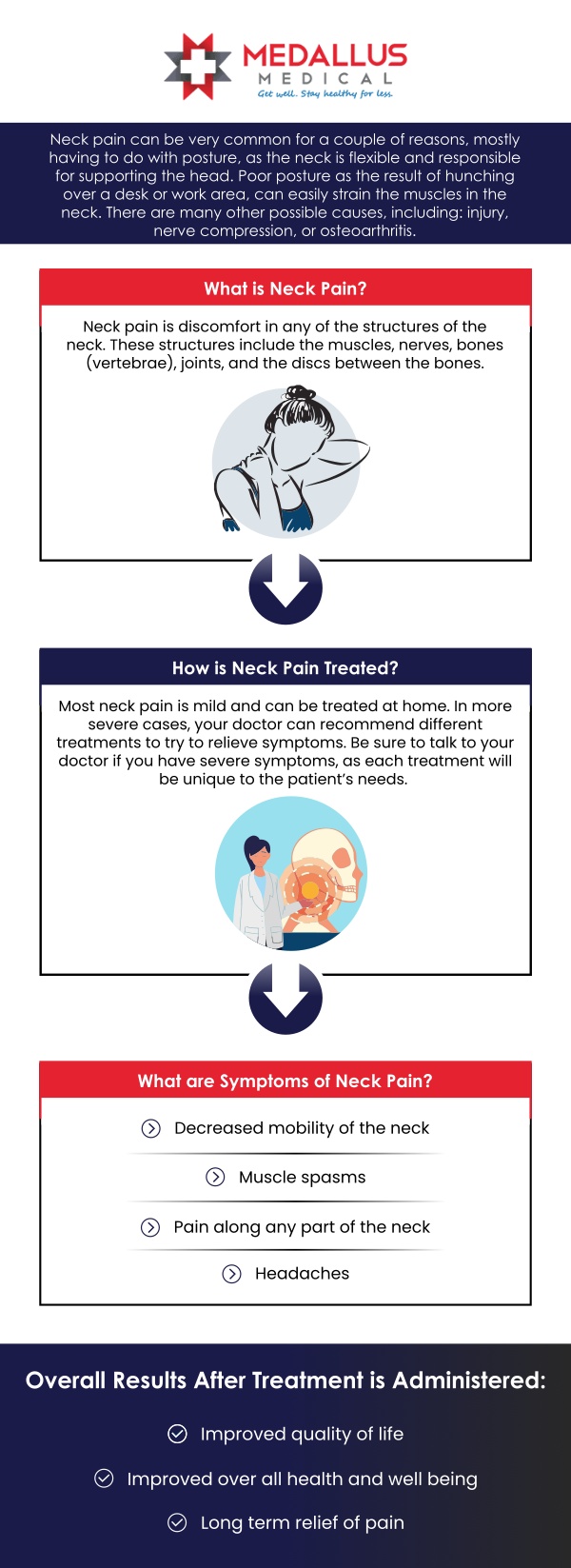 MEDALLUS
MEDICAL
Get well. Stay healthy for less.

Neck pain can be very common for a couple of reasons, mostly having to do with posture, as the neck is flexible and responsible for supporting the head. Poor posture as the result of hunching over a desk or work area, can easily strain the muscles in the neck. There are many other possible causes, including: injury, nerve compression, or osteoarthritis.

What is Neck Pain?

Neck pain is discomfort in any of the structures of the neck. These structures include the muscles, nerves, bones (vertebrae), joints, and the discs between the bones.

How is Neck Pain Treated?

Most neck pain is mild and can be treated at home. In more severe cases, your doctor can recommend different treatments to try to relieve symptoms. Be sure to talk to your doctor if you have severe symptoms, as each treatment will be unique to the patient's needs.

What are Symptoms of Neck Pain?

Decreased mobility of the neck

Muscle spasms

Pain along any part of the neck

Headaches

Overall Results After Treatment is Administered:

Improved quality of life

Improved over all health and well being

Long term relief of pain