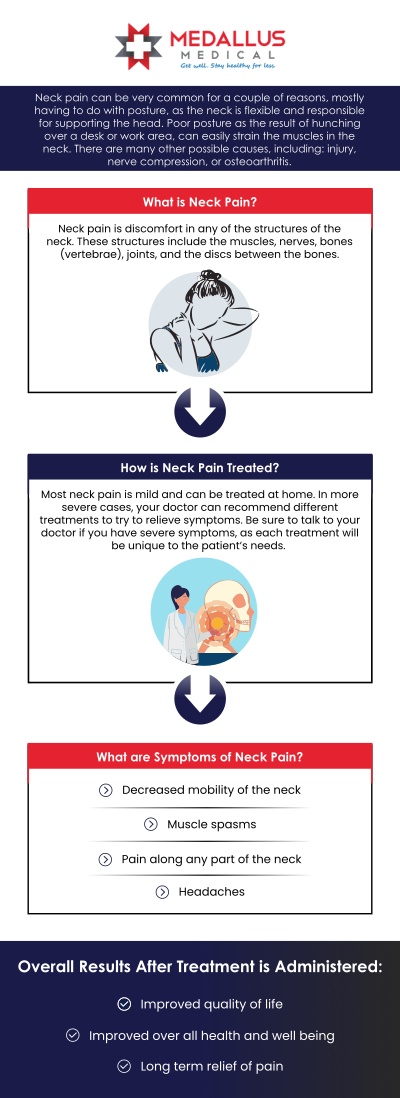 MEDALLUS MEDICAL
Get well. Stay healthy for less.

Neck pain can be very common for a couple of reasons, mostly having to do with posture, as the neck is flexible and responsible for supporting the head. Poor posture as the result of hunching over a desk or work area, can easily strain the muscles in the neck. There are many other possible causes, including: injury, nerve compression, or osteoarthritis.

What is Neck Pain?

Neck pain is discomfort in any of the structures of the neck. These structures include the muscles, nerves, bones (vertebrae), joints, and the discs between the bones.

How is Neck Pain Treated?

Most neck pain is mild and can be treated at home. In more severe cases, your doctor can recommend different treatments to try to relieve symptoms. Be sure to talk to your doctor if you have severe symptoms, as each treatment will be unique to the patient's needs.

What are Symptoms of Neck Pain?

Decreased mobility of the neck

Muscle spasms

Pain along any part of the neck

Headaches

Overall Results After Treatment is Administered:

Improved quality of life

Improved over all health and well being

Long term relief of pain